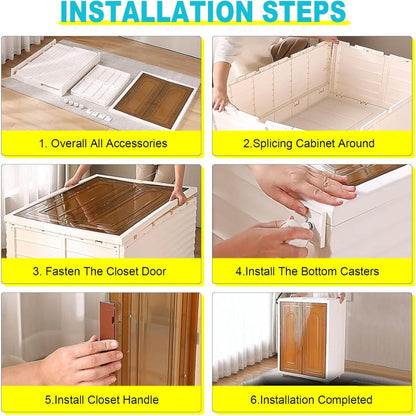 INSTALLATION STEPS

1. Overall All Accessories

2.Splicing Cabinet Around

3. Fasten The Closet Door

4.Install The Bottom Casters

5.Install Closet Handle

6.Installation Completed